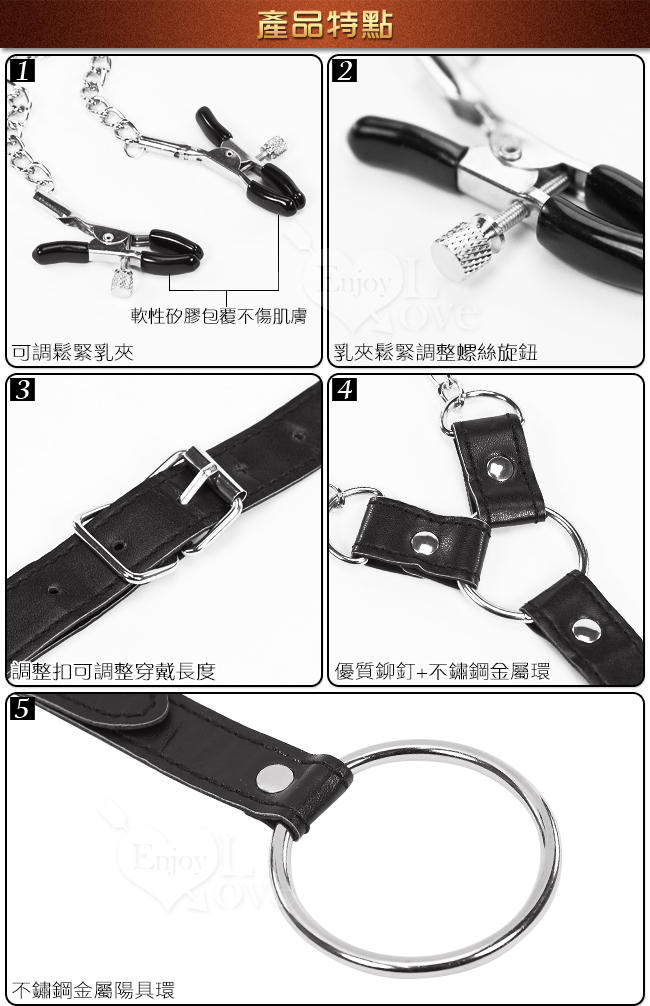 產品特點

1

軟性矽膠包覆不傷肌膚

可調鬆緊乳夾

2

Enjoy Love

乳夾鬆緊調整螺絲旋鈕

3

調整扣可調整穿戴長度

4

優質鉚釘+不鏽鋼金屬環

5

Enjoy Love

不鏽鋼金屬陽具環